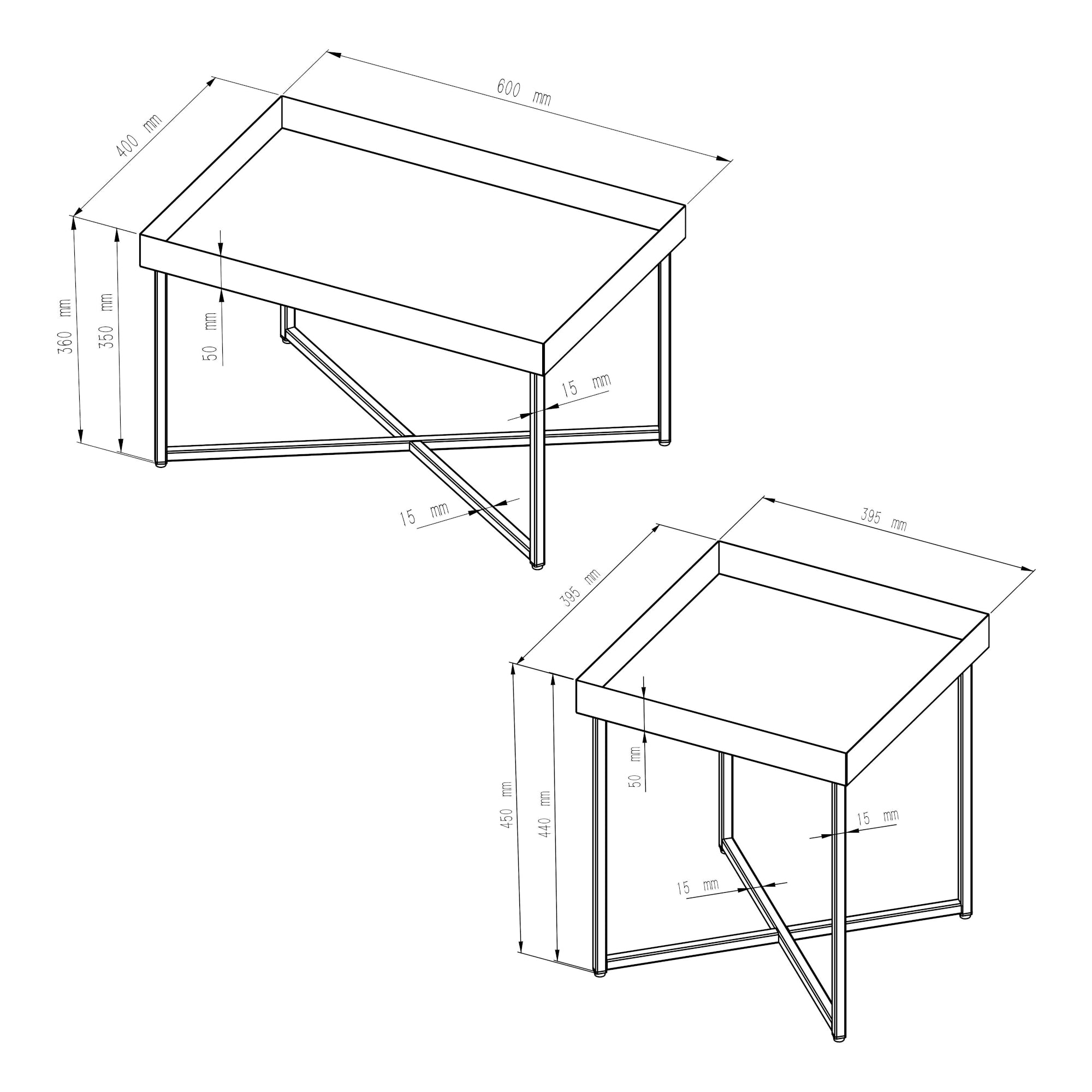 600 mm

400 mm

360 mm

350 mm

50 mm

15 mm

15 mm

395 mm

395 mm

450 mm

440 mm

50 mm

15 mm

15 mm