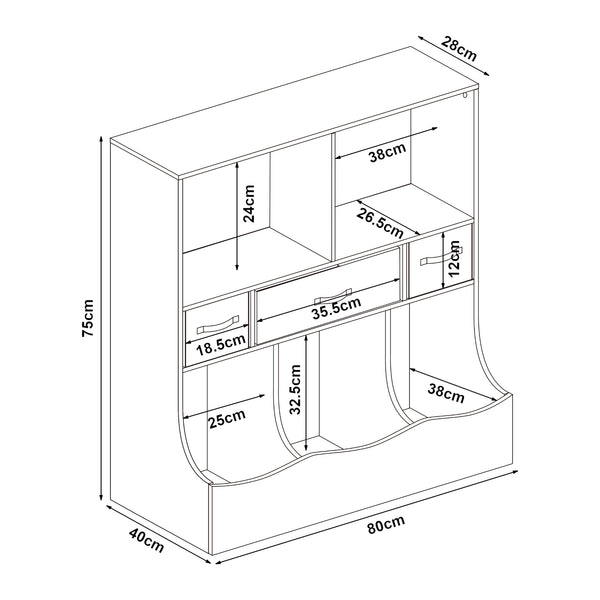 28cm
38cm
24cm
26.5cm
12cm
75cm
35.5cm
18.5cm
32.5cm
38cm
25cm
40cm
80cm