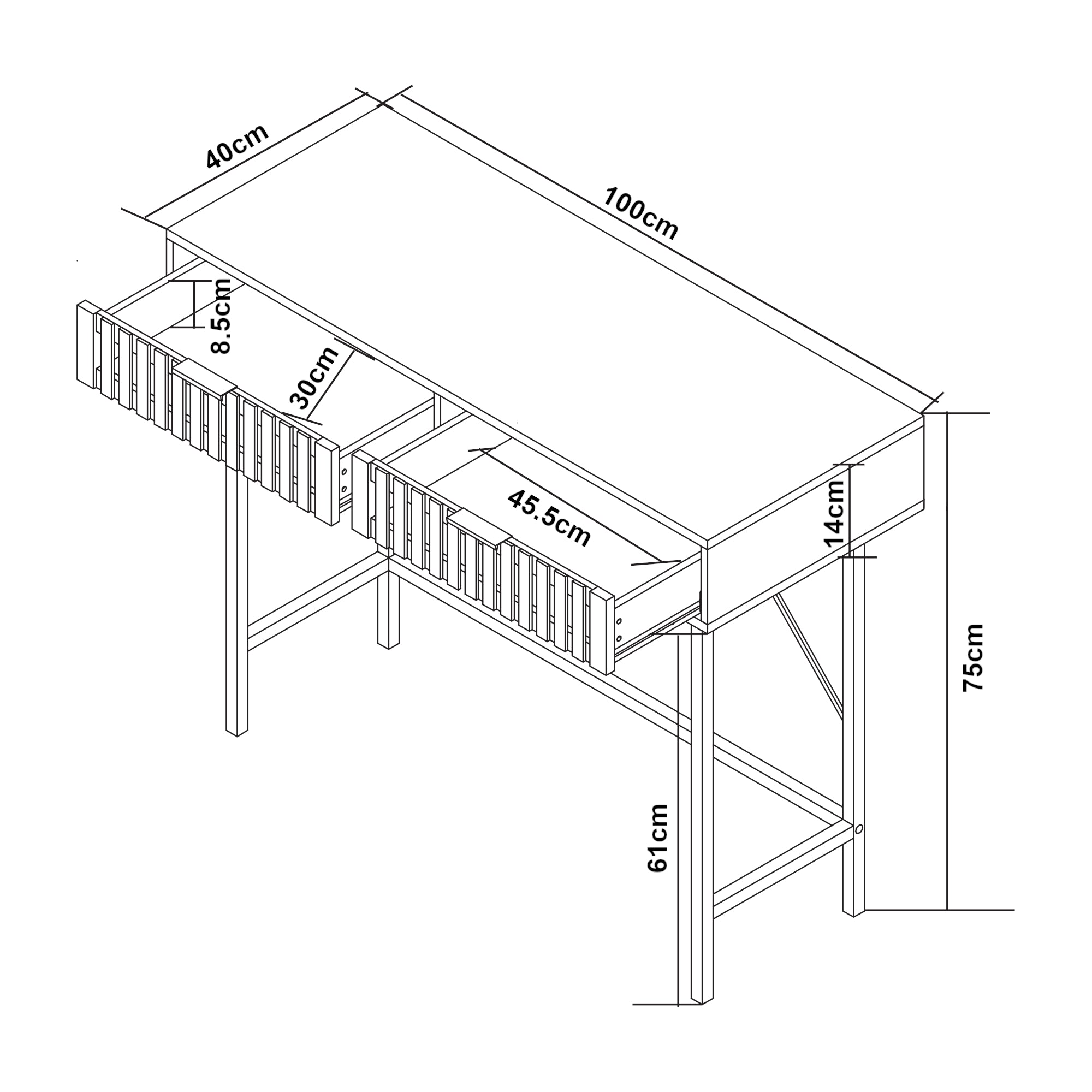 40cm

100cm

8.5cm

30cm

45.5cm

14cm

75cm

61cm