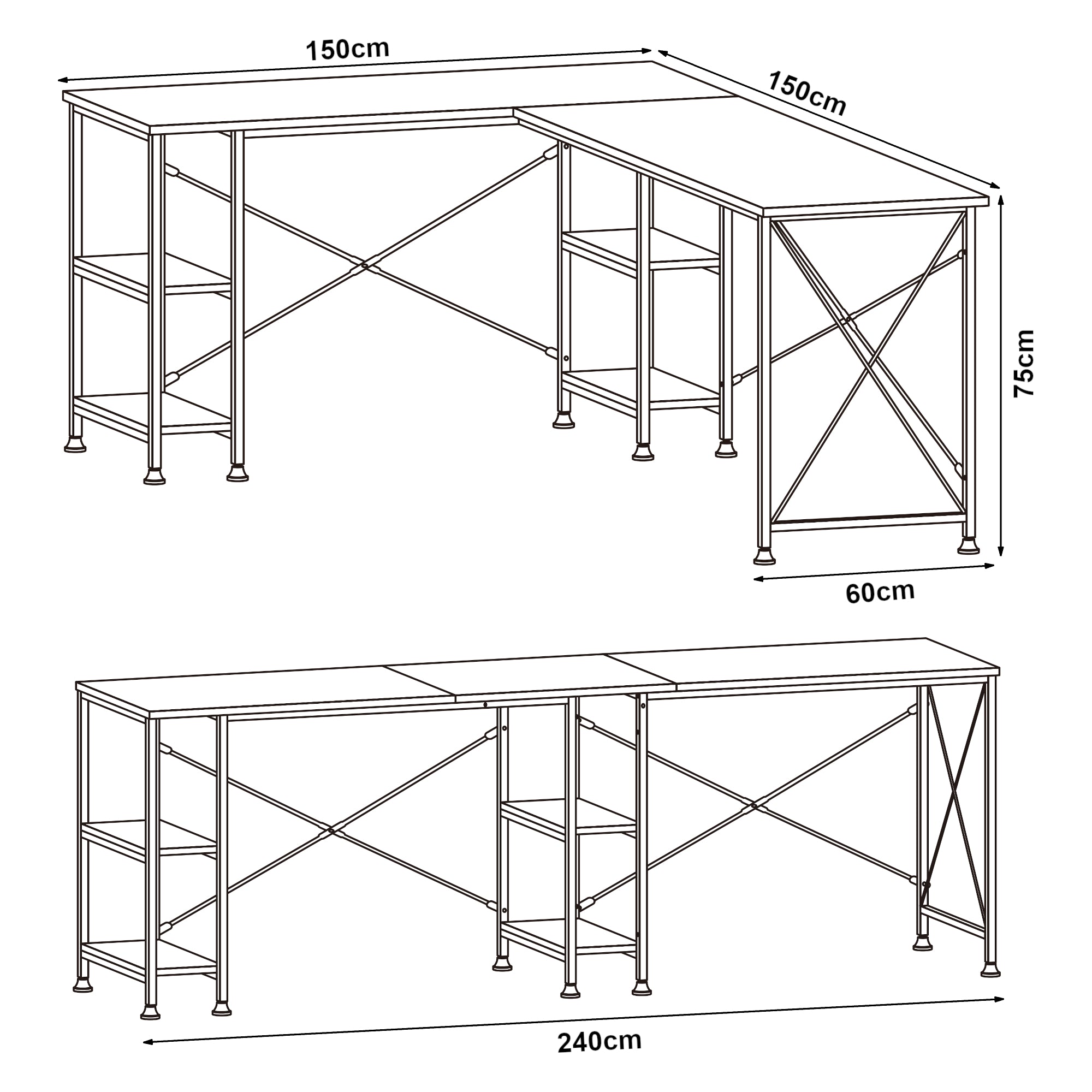 150cm

150cm

75cm

60cm

240cm