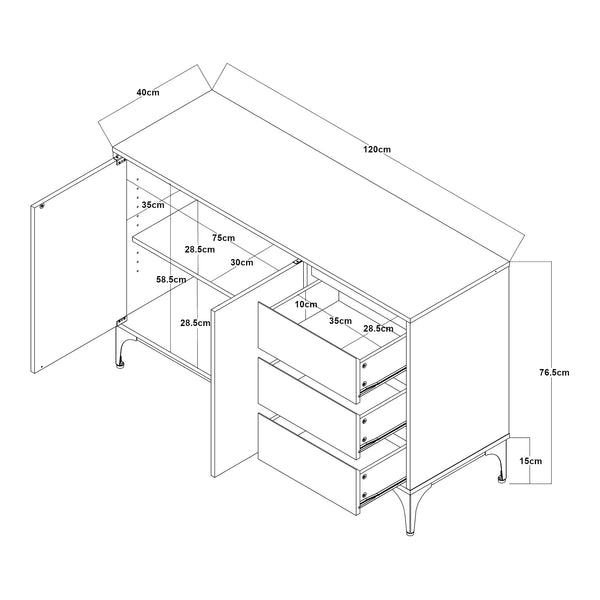 40cm

120cm

35cm

75cm

28.5cm

30cm

58.5cm

28.5cm

10cm

35cm

28.5cm

76.5cm

15cm