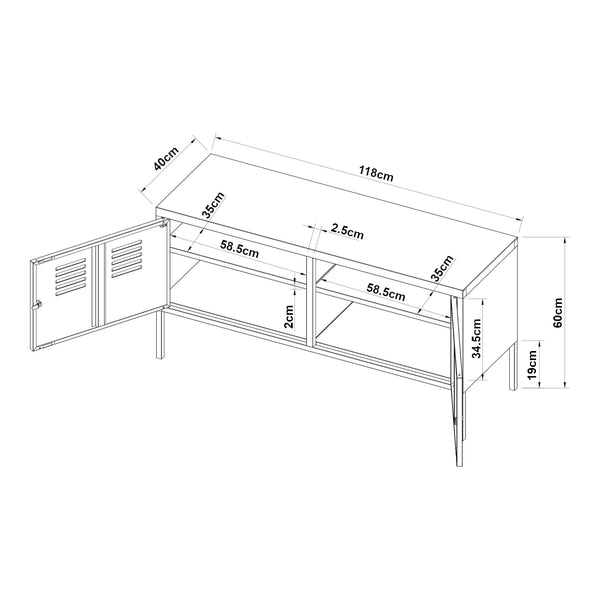 40cm
118cm
35cm
2.5cm
58.5cm
35cm
58.5cm
2cm
34.5cm
60cm
19cm