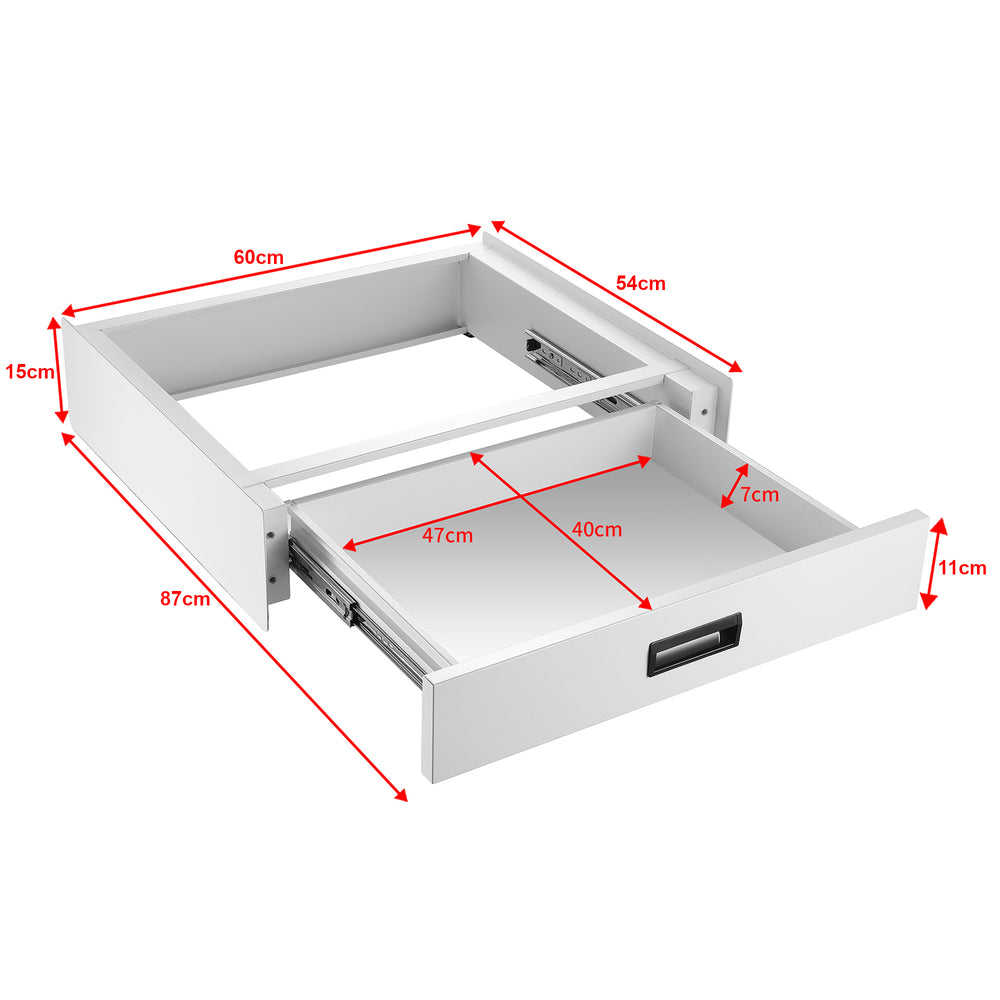 60cm
54cm
15cm
7cm
47cm
40cm
11cm
87cm