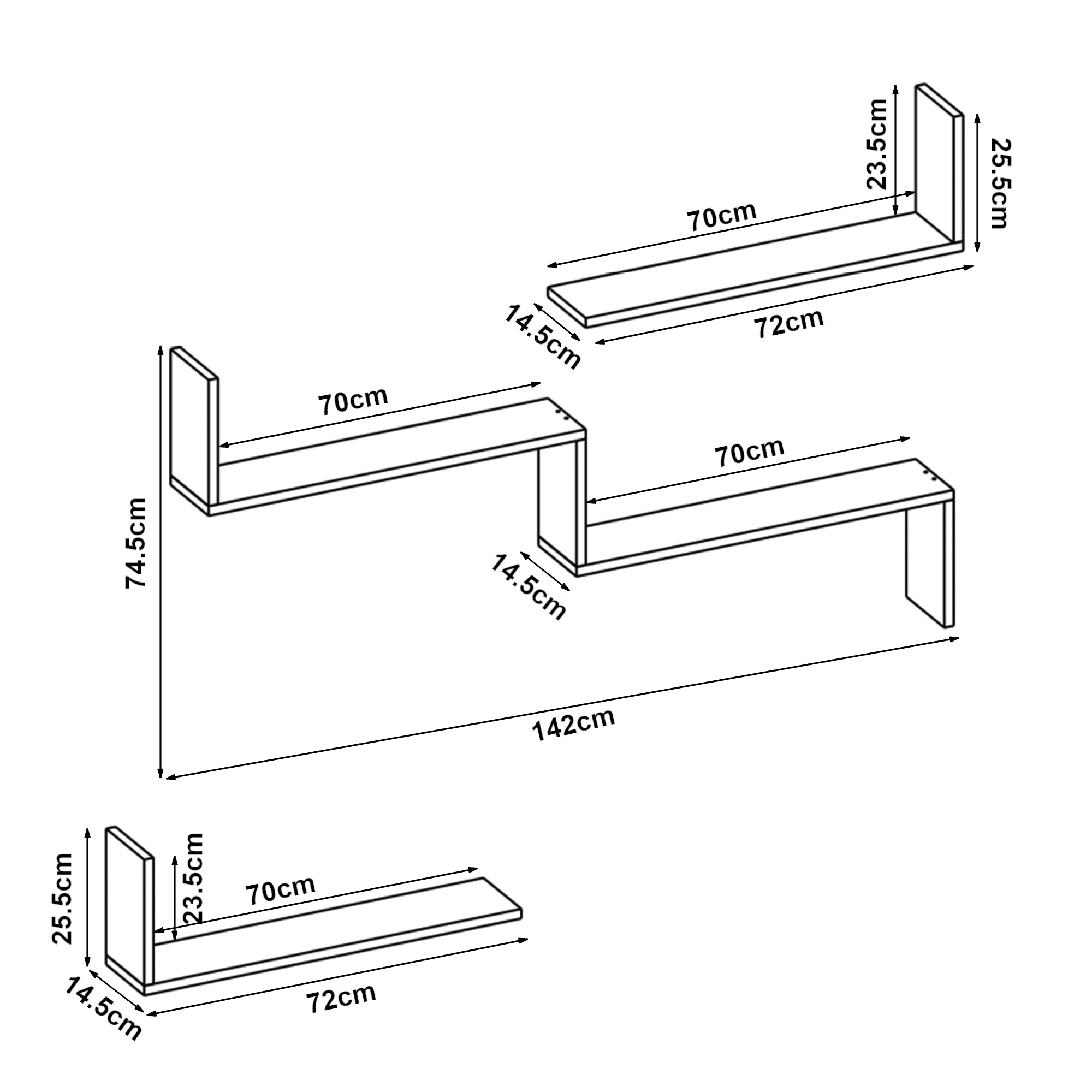 23.5cm
25.5cm
70cm
14.5cm
72cm
70cm
70cm
74.5cm
14.5cm
142cm
25.5cm
23.5cm
70cm
14.5cm
72cm